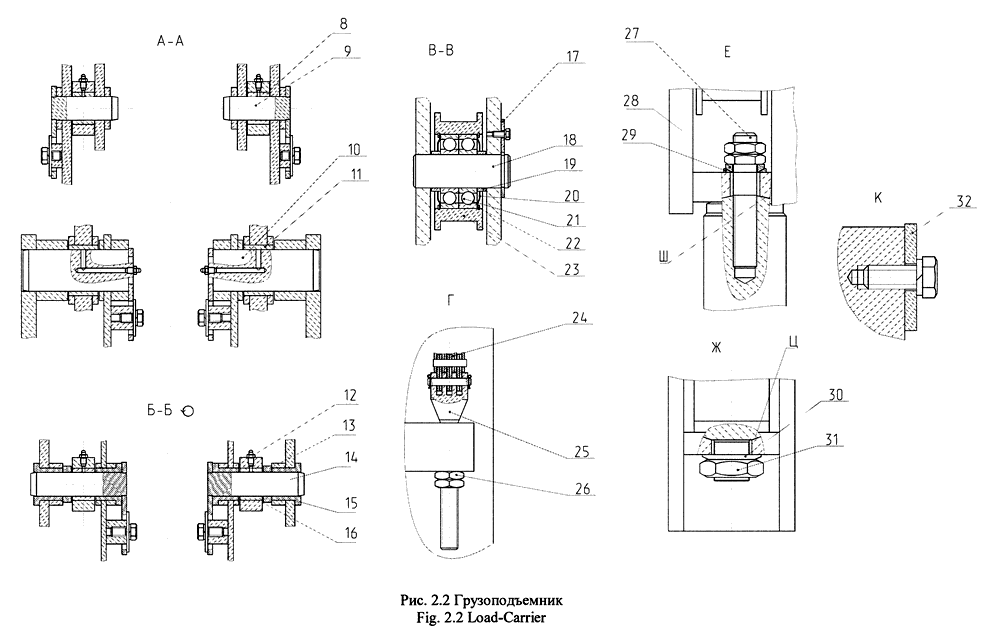 А-А
8
9
10
11
Б-Б
12
13
14
15
16
В-В
17
18
19
20
21
22
23
Г
24
25
26
Е
27
28
29
Ш
К
32
Ж
Ц
30
31

Рис. 2.2 Грузоподъемник
Fig. 2.2 Load-Carrier